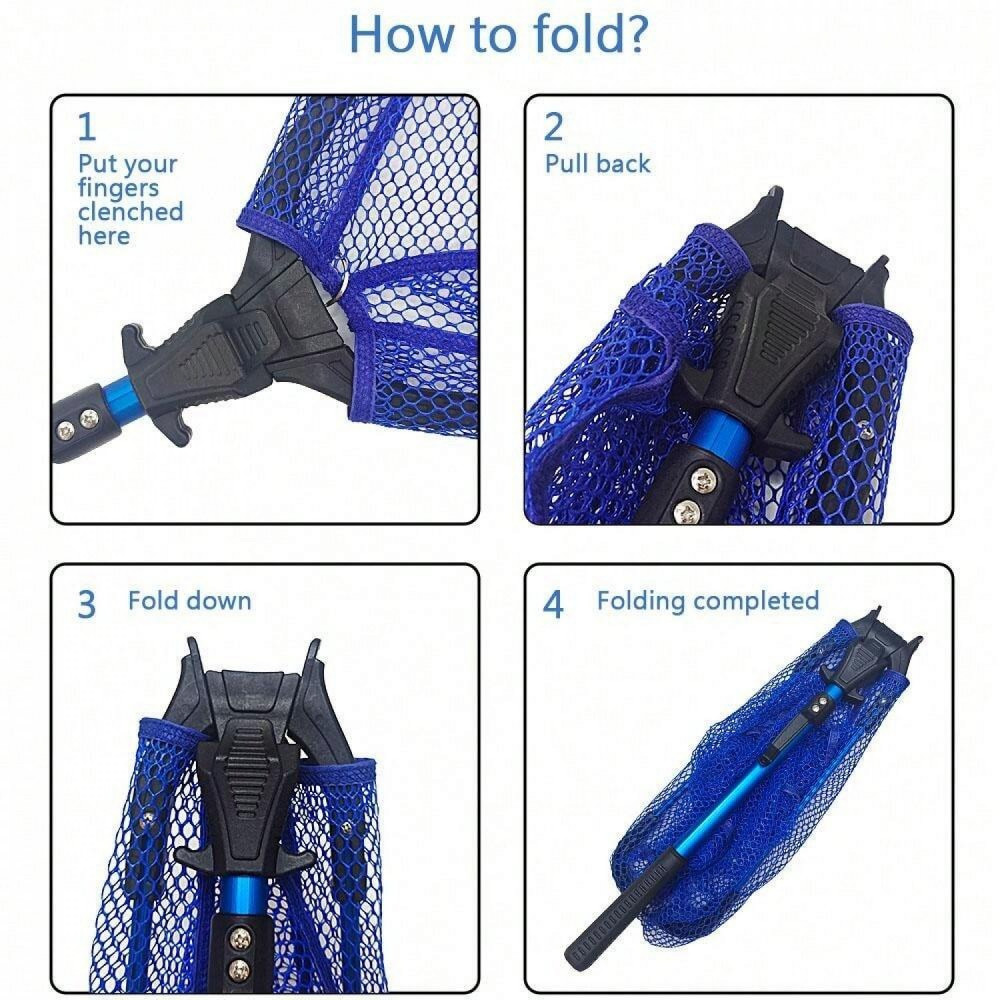 How to fold?

1
Put your fingers clenched here

2
Pull back

3 Fold down

4 Folding completed